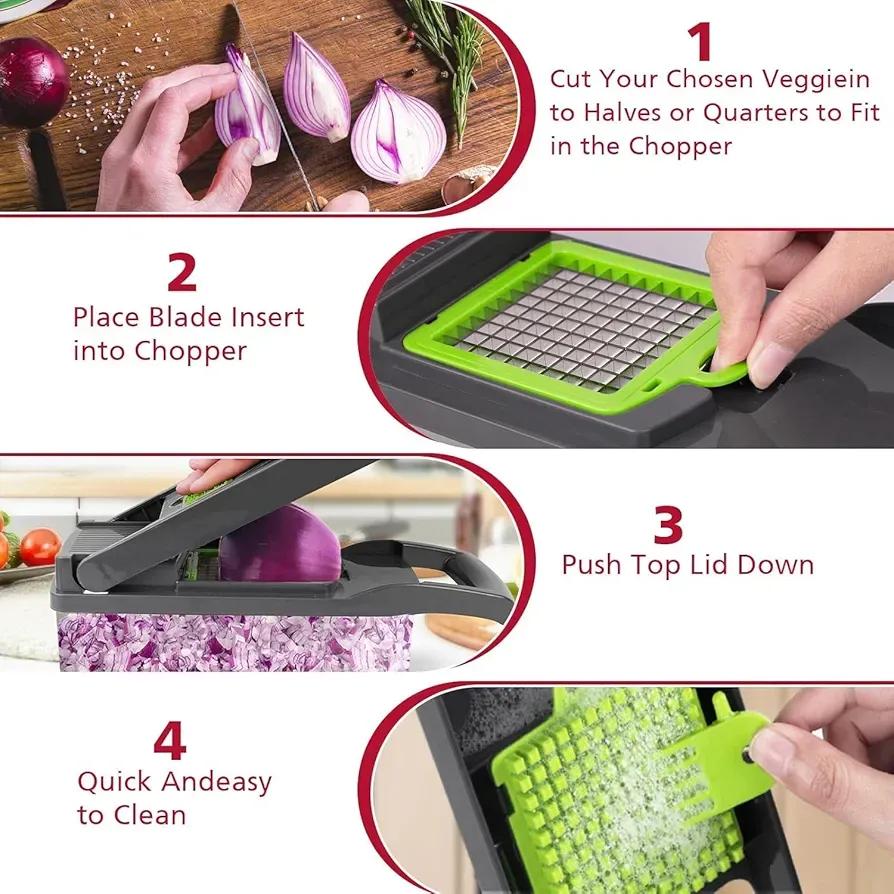 1
Cut Your Chosen Veggiein to Halves or Quarters to Fit in the Chopper

2
Place Blade Insert into Chopper

3
Push Top Lid Down

4
Quick Andeasy to Clean